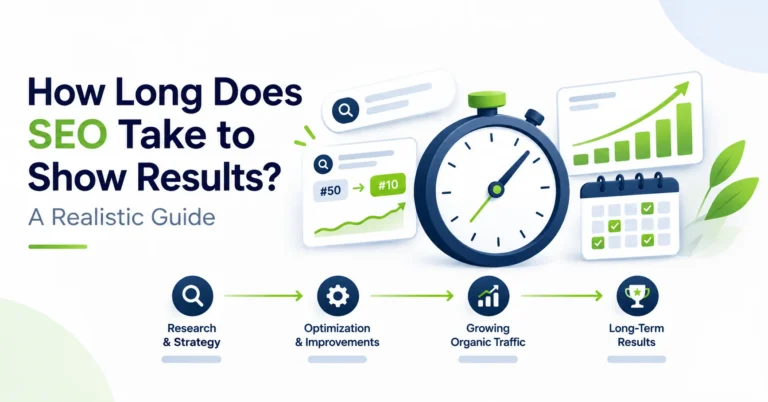 How Long Does SEO Take to Show Results?

A Realistic Guide

#50 → #10

Research & Strategy

Optimization & Improvements

Growing Organic Traffic

Long-Term Results